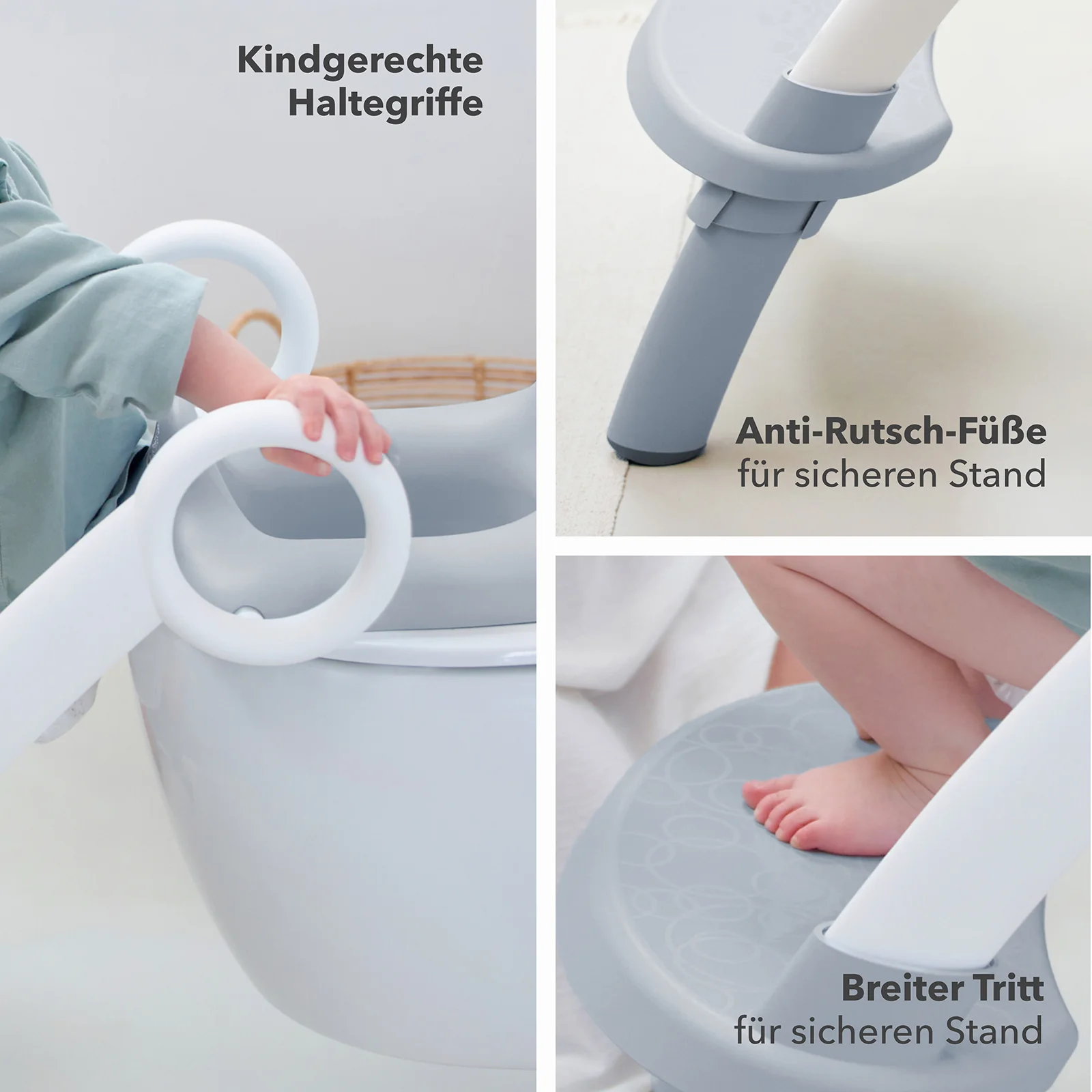 Kindgerechte Haltegriffe

Anti-Rutsch-Füße
für sicheren Stand

Breiter Tritt
für sicheren Stand